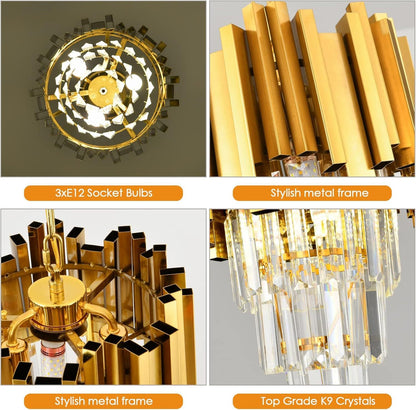 3xE12 Socket Bulbs

Stylish metal frame

Stylish metal frame

Top Grade K9 Crystals