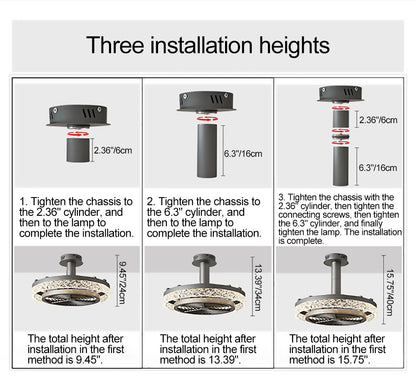 Three installation heights

2.36"/6cm

1. Tighten the chassis to the 2.36" cylinder, and then to the lamp to complete the installation.

9.45"/24cm

The total height after installation in the first method is 9.45".

6.3"/16cm

2. Tighten the chassis to the 6.3" cylinder, and then to the lamp to complete the installation.

13.39"/34cm

The total height after installation in the first method is 13.39".

2.36"/6cm

6.3"/16cm

3. Tighten the chassis with the 2.36" cylinder, then tighten the connecting screws, then tighten the 6.3" cylinder, and finally tighten the lamp. The installation is complete.

15.75"/40cm

The total height after installation in the first method is 15.75".