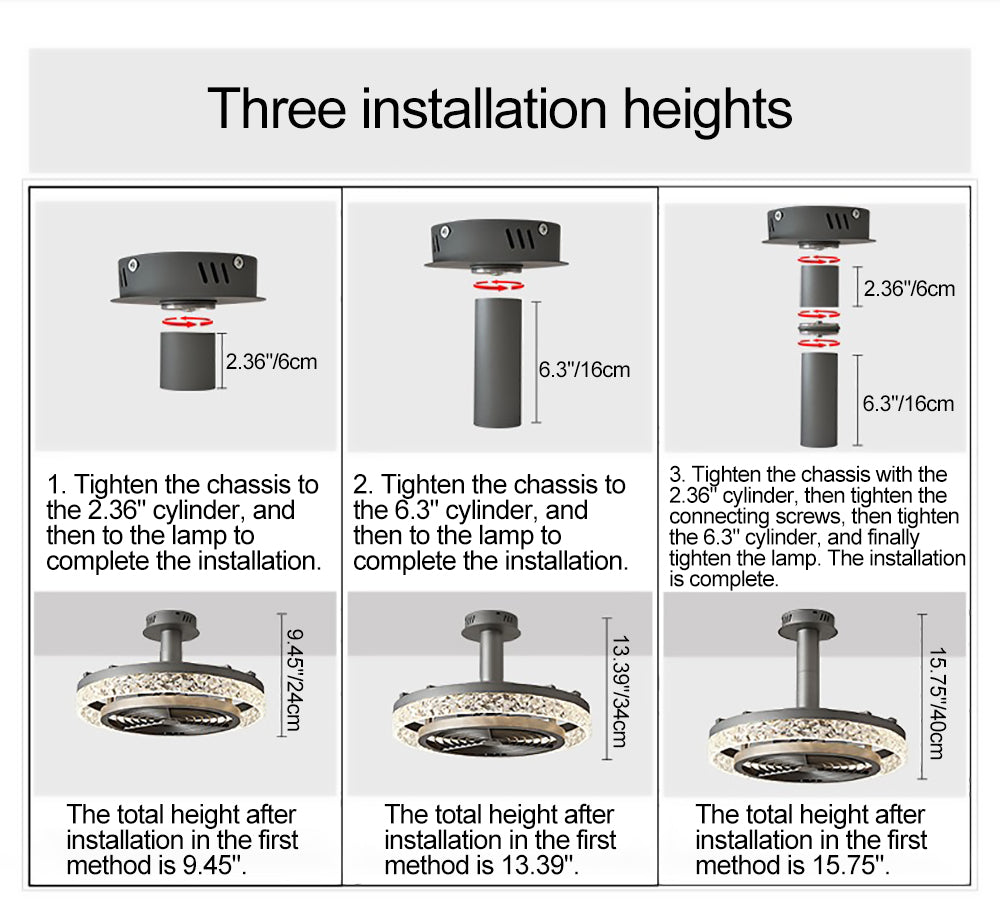 Three installation heights

2.36"/6cm

1. Tighten the chassis to the 2.36" cylinder, and then to the lamp to complete the installation.

9.45"/24cm

The total height after installation in the first method is 9.45".

6.3"/16cm

2. Tighten the chassis to the 6.3" cylinder, and then to the lamp to complete the installation.

13.39"/34cm

The total height after installation in the first method is 13.39".

2.36"/6cm

6.3"/16cm

3. Tighten the chassis with the 2.36" cylinder, then tighten the connecting screws, then tighten the 6.3" cylinder, and finally tighten the lamp. The installation is complete.

15.75"/40cm

The total height after installation in the first method is 15.75".