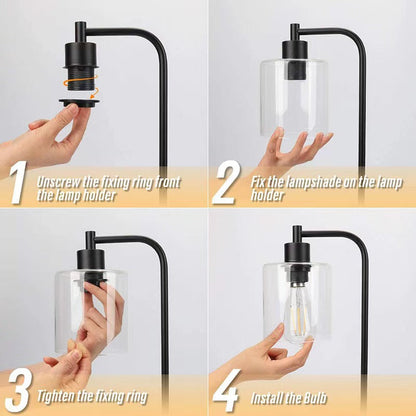 1 Unscrew the fixing ring front the lamp holder

2 Fix the lampshade on the lamp holder

3 Tighten the fixing ring

4 Install the Bulb