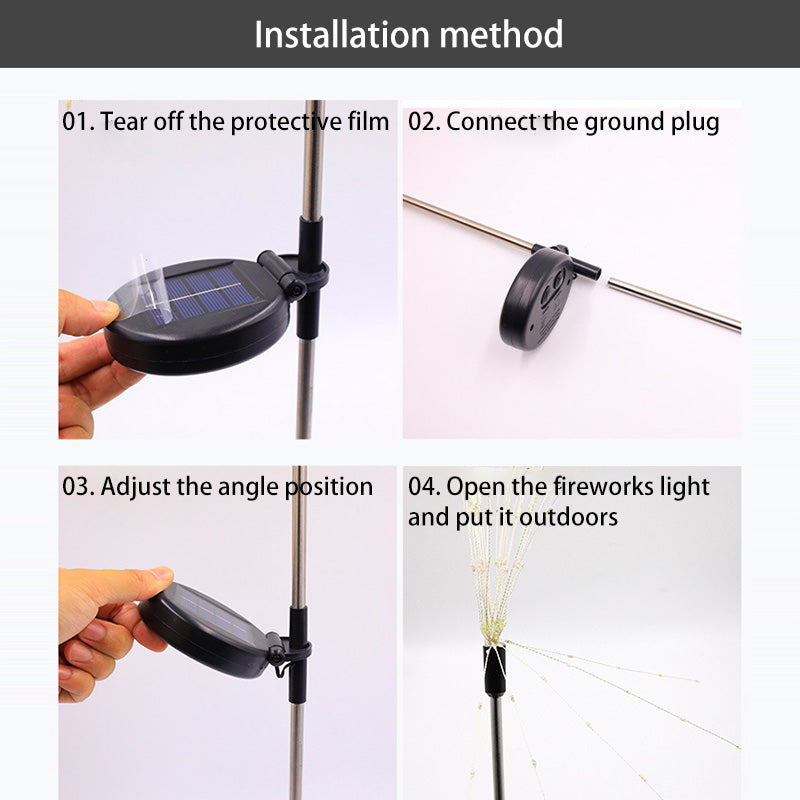 Installation method

01. Tear off the protective film

02. Connect the ground plug

03. Adjust the angle position

04. Open the fireworks light and put it outdoors