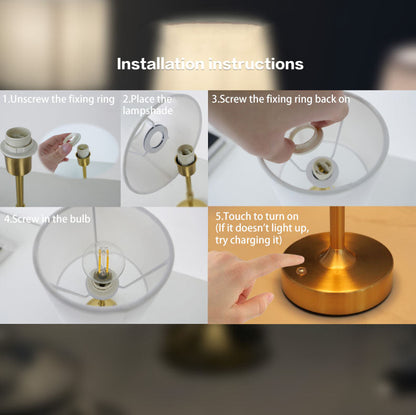 Installation instructions

1.Unscrew the fixing ring

2.Place the lampshade

3.Screw the fixing ring back on

4.Screw in the bulb

5.Touch to turn on (If it doesn't light up, try charging it)