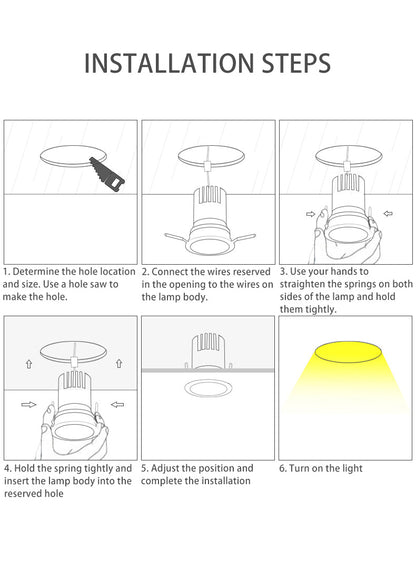 INSTALLATION STEPS

1. Determine the hole location and size. Use a hole saw to make the hole.

2. Connect the wires reserved in the opening to the wires on the lamp body.

3. Use your hands to straighten the springs on both sides of the lamp and hold them tightly.

4. Hold the spring tightly and insert the lamp body into the reserved hole

5. Adjust the position and complete the installation

6. Turn on the light