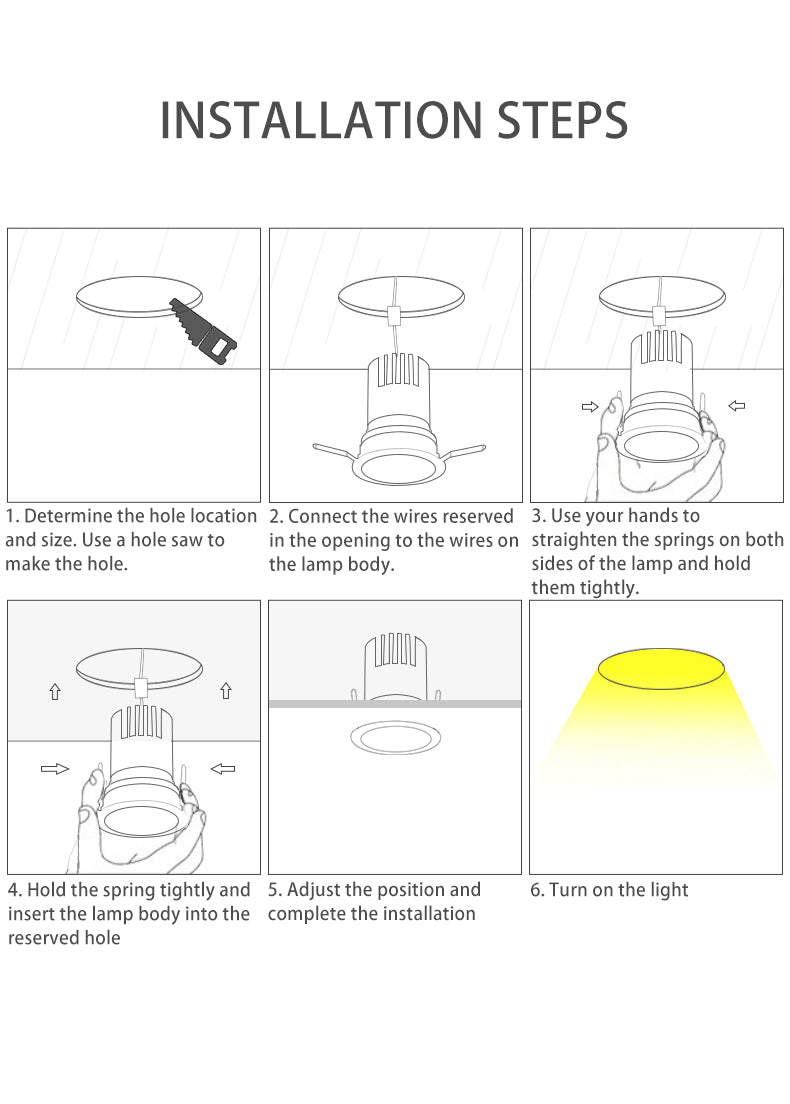 INSTALLATION STEPS

1. Determine the hole location and size. Use a hole saw to make the hole.

2. Connect the wires reserved in the opening to the wires on the lamp body.

3. Use your hands to straighten the springs on both sides of the lamp and hold them tightly.

4. Hold the spring tightly and insert the lamp body into the reserved hole

5. Adjust the position and complete the installation

6. Turn on the light