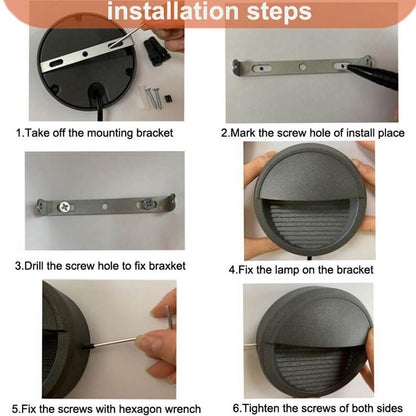 installation steps

1.Take off the mounting bracket

2.Mark the screw hole of install place

3.Drill the screw hole to fix braxket

4.Fix the lamp on the bracket

5.Fix the screws with hexagon wrench

6.Tighten the screws of both sides