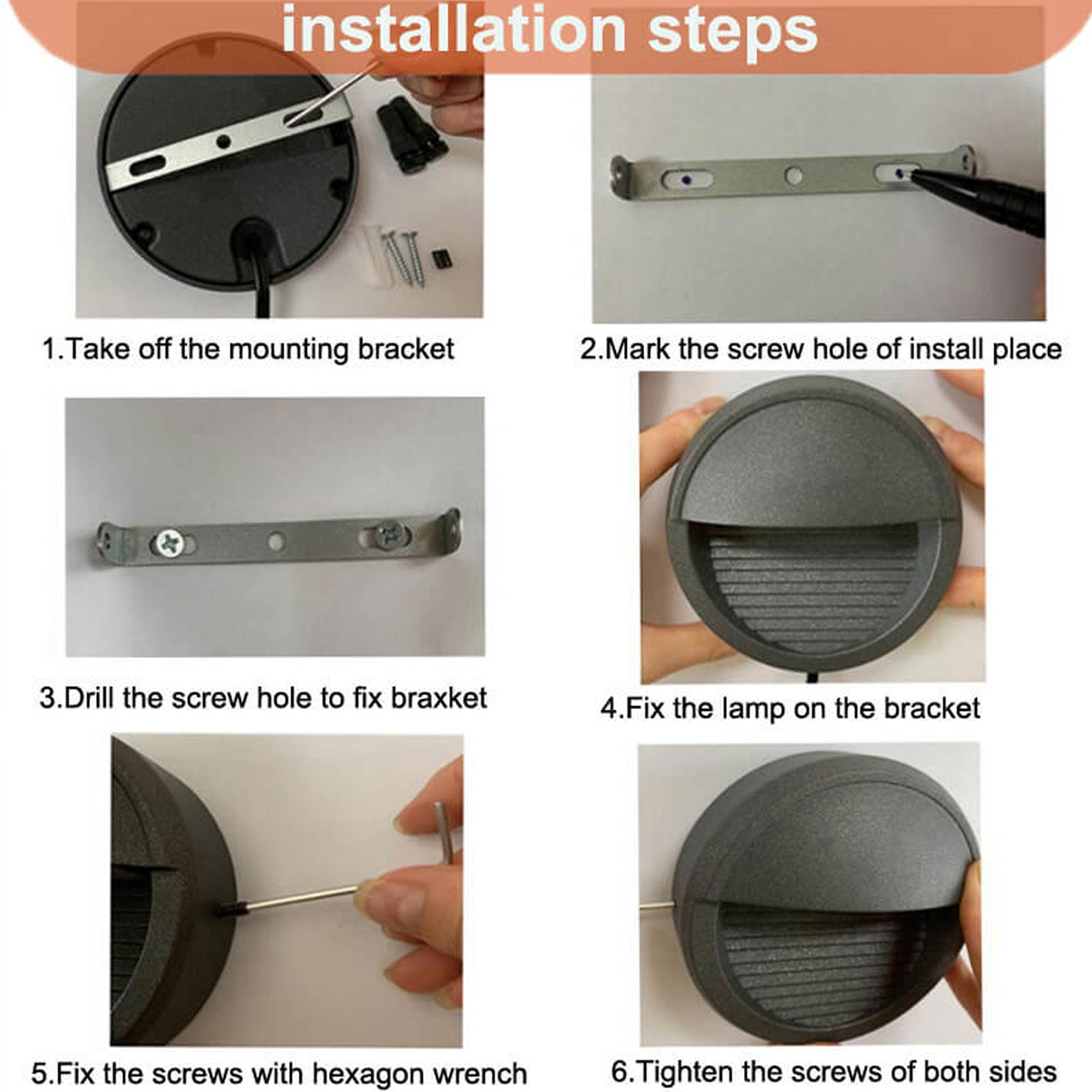 installation steps

1.Take off the mounting bracket

2.Mark the screw hole of install place

3.Drill the screw hole to fix braxket

4.Fix the lamp on the bracket

5.Fix the screws with hexagon wrench

6.Tighten the screws of both sides