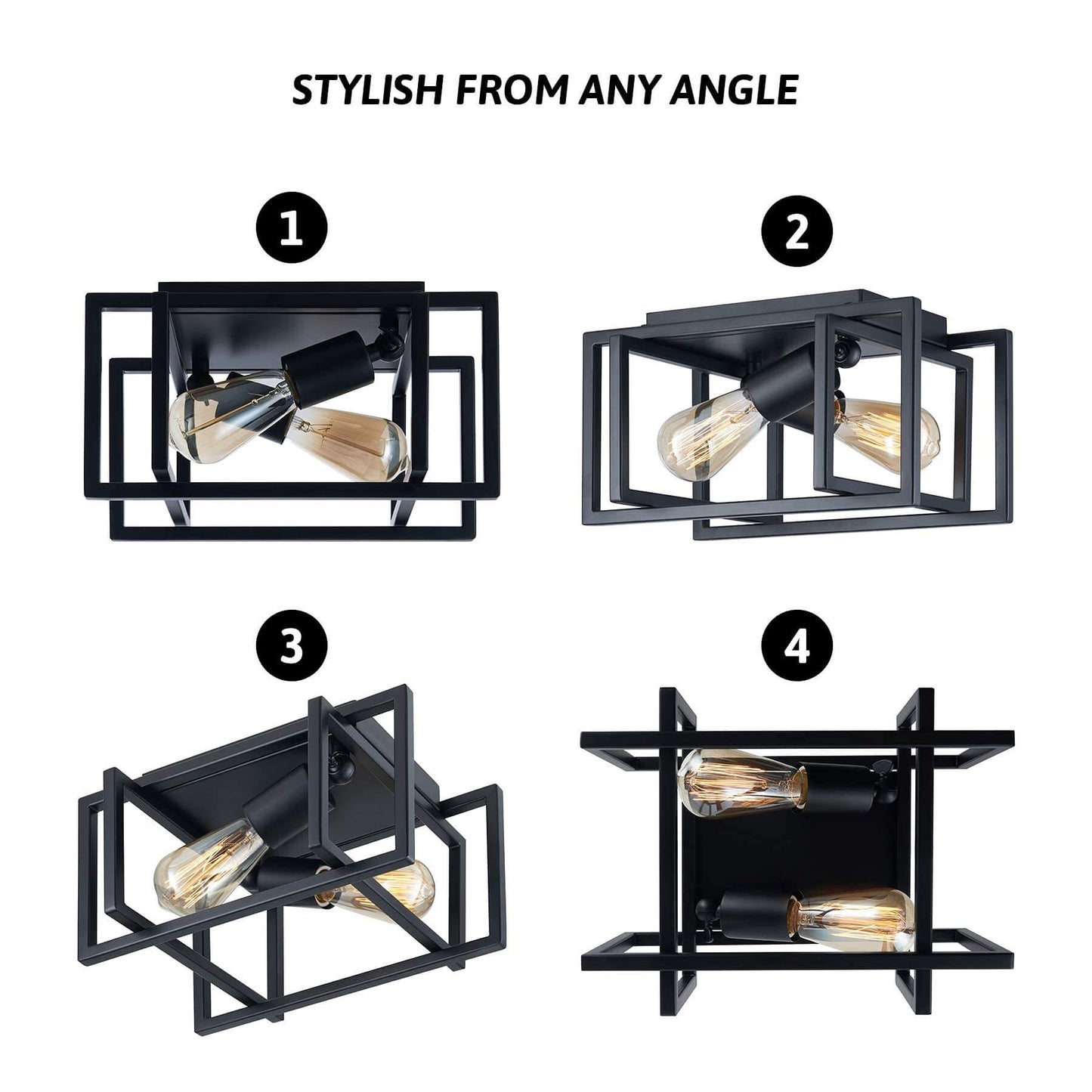 STYLISH FROM ANY ANGLE

1

2

3

4