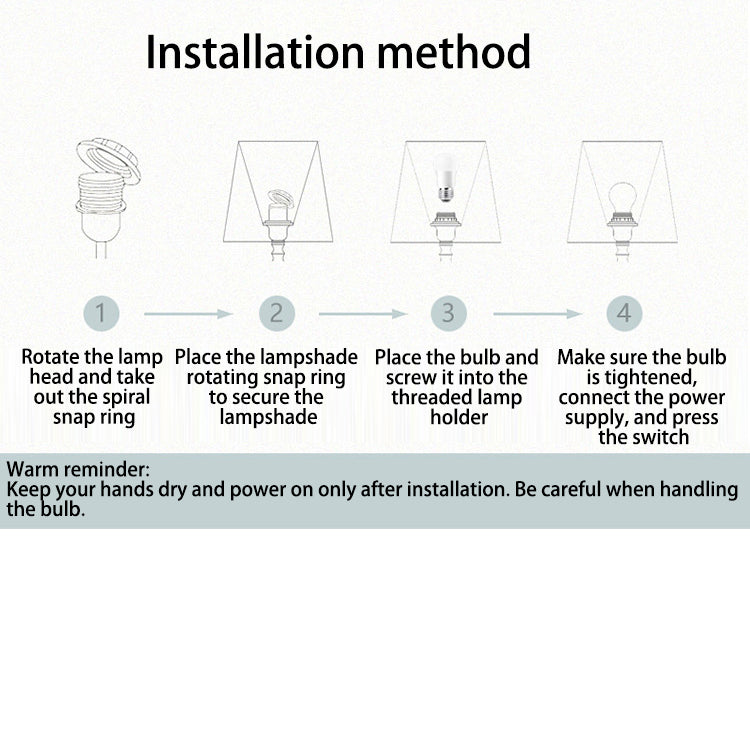 Installation method

1

Rotate the lamp head and take out the spiral snap ring

2

Place the lampshade rotating snap ring to secure the lampshade

3

Place the bulb and screw it into the threaded lamp holder

4

Make sure the bulb is tightened, connect the power supply, and press the switch

Warm reminder:
Keep your hands dry and power on only after installation. Be careful when handling the bulb.