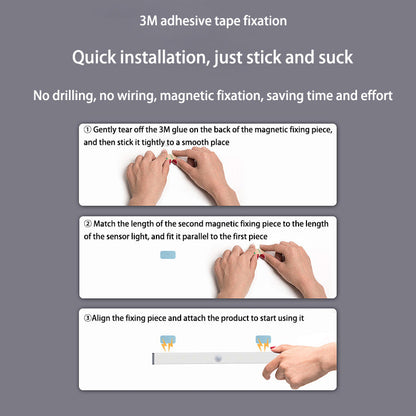 3M adhesive tape fixation

Quick installation, just stick and suck

No drilling, no wiring, magnetic fixation, saving time and effort

① Gently tear off the 3M glue on the back of the magnetic fixing piece, and then stick it tightly to a smooth place

② Match the length of the second magnetic fixing piece to the length of the sensor light, and fit it parallel to the first piece

③Align the fixing piece and attach the product to start using it