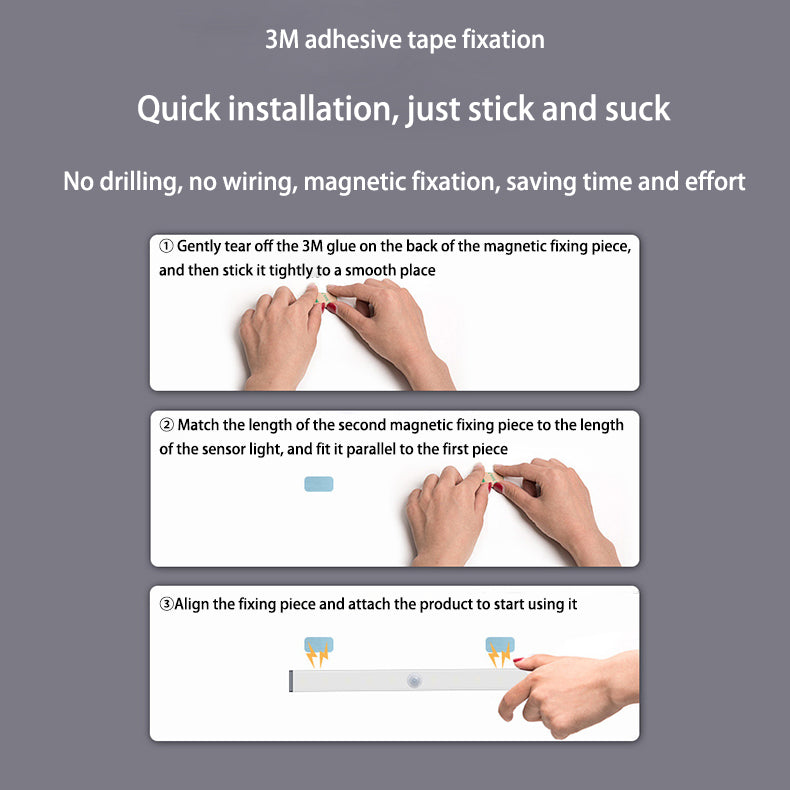 3M adhesive tape fixation

Quick installation, just stick and suck

No drilling, no wiring, magnetic fixation, saving time and effort

① Gently tear off the 3M glue on the back of the magnetic fixing piece, and then stick it tightly to a smooth place

② Match the length of the second magnetic fixing piece to the length of the sensor light, and fit it parallel to the first piece

③Align the fixing piece and attach the product to start using it