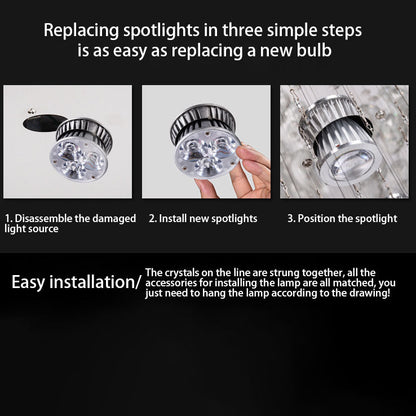 Replacing spotlights in three simple steps
is as easy as replacing a new bulb

1. Disassemble the damaged light source

2. Install new spotlights

3. Position the spotlight

Easy installation/ The crystals on the line are strung together, all the accessories for installing the lamp are all matched, you just need to hang the lamp according to the drawing!