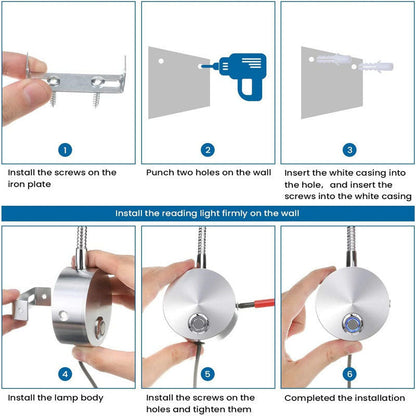 1

Install the screws on the iron plate

2

Punch two holes on the wall

3

Insert the white casing into the hole, and insert the screws into the white casing

Install the reading light firmly on the wall

4

Install the lamp body

5

Install the screws on the holes and tighten them

6

Completed the installation