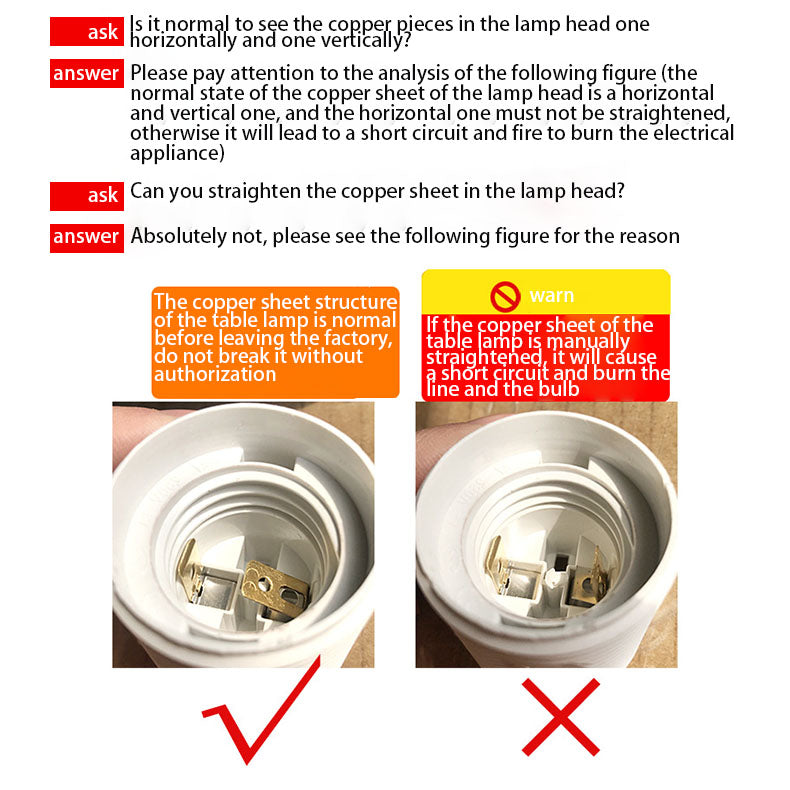 ask Is it normal to see the copper pieces in the lamp head one horizontally and one vertically?

answer Please pay attention to the analysis of the following figure (the normal state of the copper sheet of the lamp head is a horizontal and vertical one, and the horizontal one must not be straightened, otherwise it will lead to a short circuit and fire to burn the electrical appliance)

ask Can you straighten the copper sheet in the lamp head?

answer Absolutely not, please see the following figure for the reason

The copper sheet structure of the table lamp is normal before leaving the factory, do not break it without authorization

warn

If the copper sheet of the table lamp is manually straightened, it will cause a short circuit and burn the line and the bulb