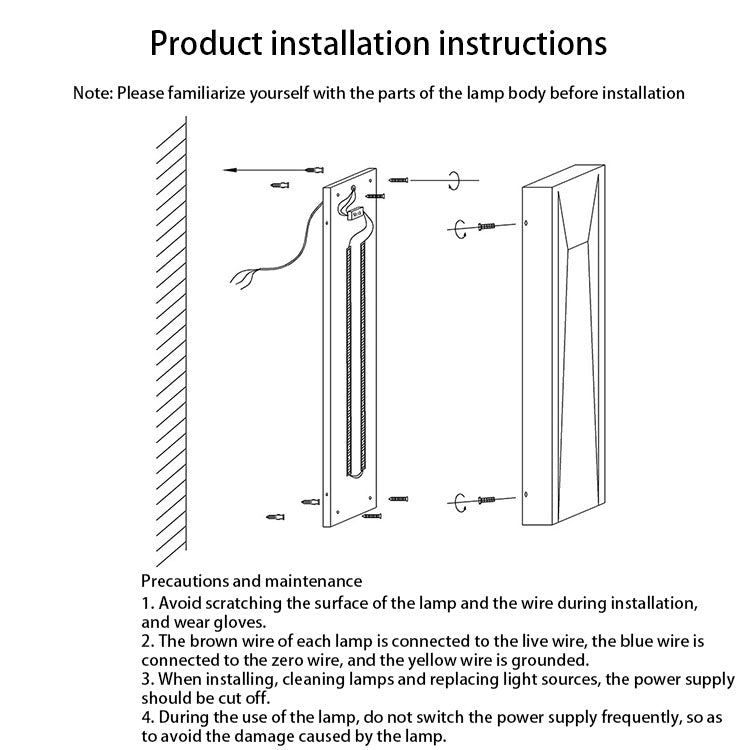 Product installation instructions

Note: Please familiarize yourself with the parts of the lamp body before installation

Precautions and maintenance
1. Avoid scratching the surface of the lamp and the wire during installation, and wear gloves.
2. The brown wire of each lamp is connected to the live wire, the blue wire is connected to the zero wire, and the yellow wire is grounded.
3. When installing, cleaning lamps and replacing light sources, the power supply should be cut off.
4. During the use of the lamp, do not switch the power supply frequently, so as to avoid the damage caused by the lamp.