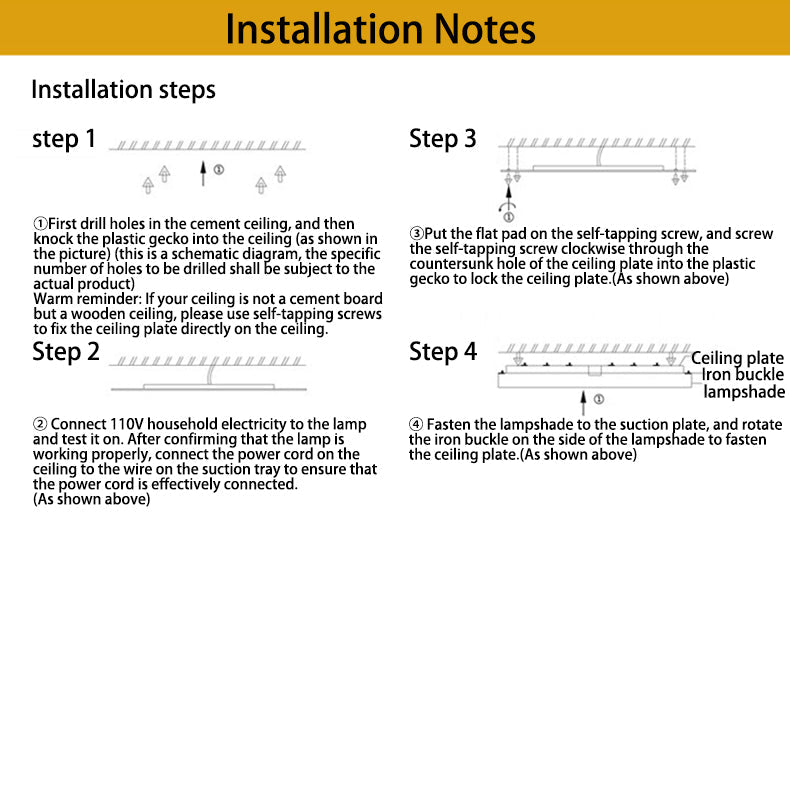 Installation Notes

Installation steps

step 1

①

①First drill holes in the cement ceiling, and then knock the plastic gecko into the ceiling (as shown in the picture) (this is a schematic diagram, the specific number of holes to be drilled shall be subject to the actual product)
Warm reminder: If your ceiling is not a cement board but a wooden ceiling, please use self-tapping screws to fix the ceiling plate directly on the ceiling.

Step 2

② Connect 110V household electricity to the lamp and test it on. After confirming that the lamp is working properly, connect the power cord on the ceiling to the wire on the suction tray to ensure that the power cord is effectively connected.
(As shown above)

Step 3

①

③Put the flat pad on the self-tapping screw, and screw the self-tapping screw clockwise through the countersunk hole of the ceiling plate into the plastic gecko to lock the ceiling plate.(As shown above)

Step 4

Ceiling plate
Iron buckle
lampshade

①

④ Fasten the lampshade to the suction plate, and rotate the iron buckle on the side of the lampshade to fasten the ceiling plate.(As shown above)