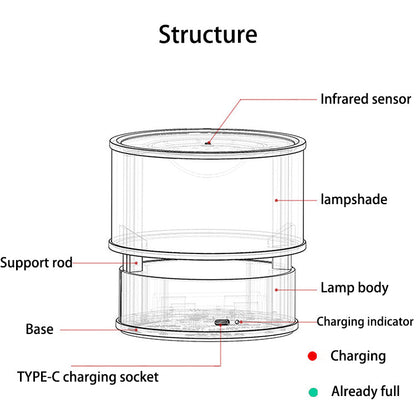 Structure

Infrared sensor

lampshade

Support rod

Lamp body

Base

Charging indicator

TYPE-C charging socket

Charging

Already full