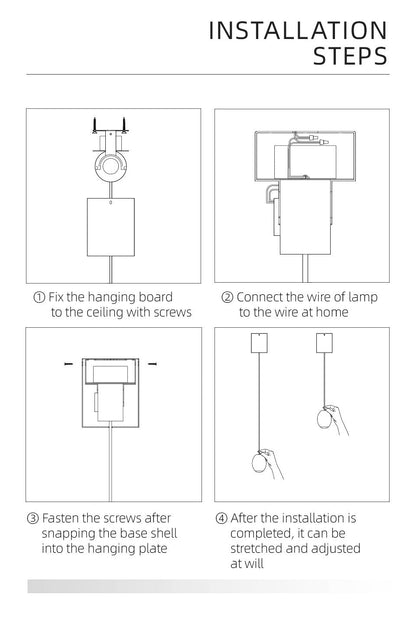 INSTALLATION STEPS

① Fix the hanging board to the ceiling with screws

② Connect the wire of lamp to the wire at home

③ Fasten the screws after snapping the base shell into the hanging plate

④ After the installation is completed, it can be stretched and adjusted at will