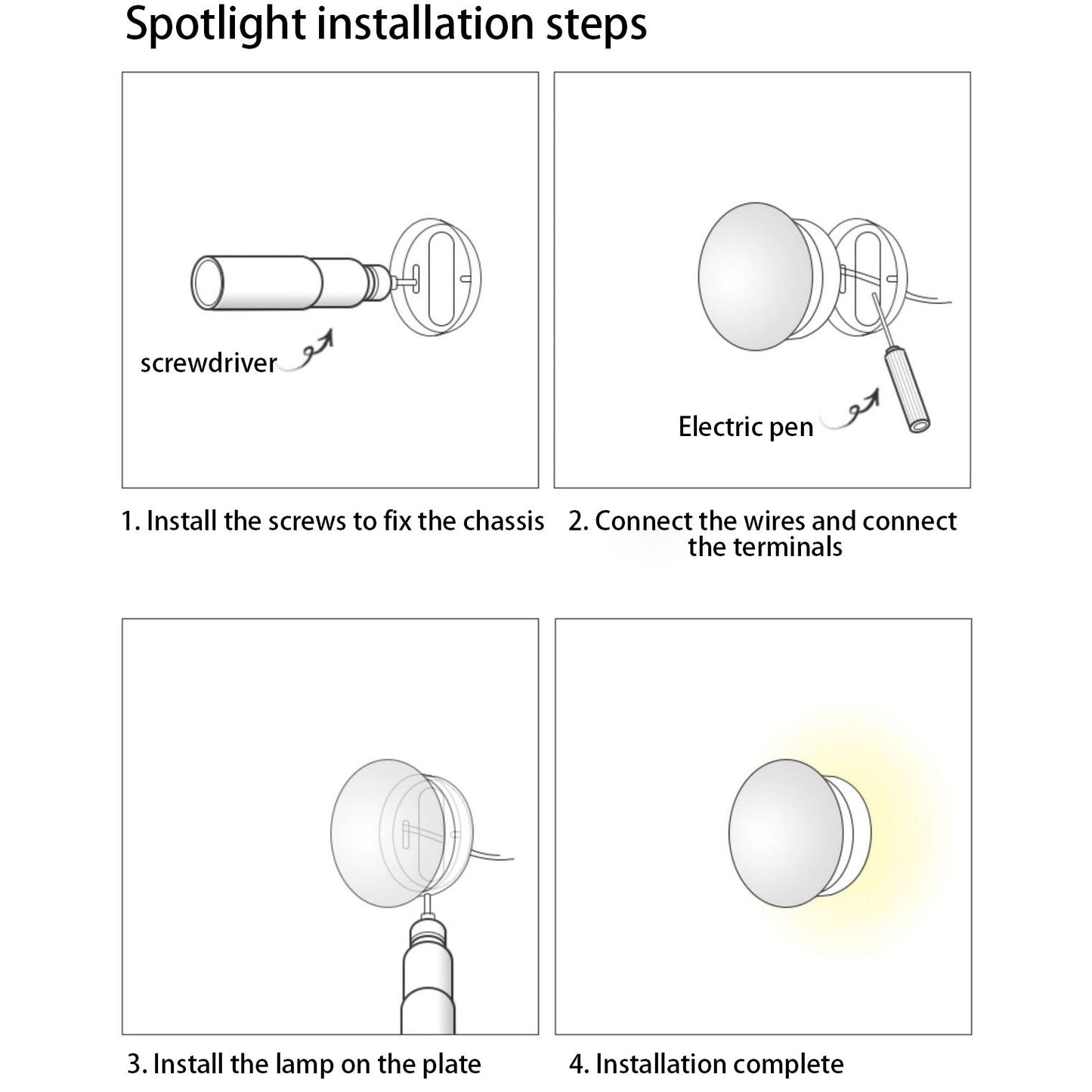 Spotlight installation steps

screwdriver

Electric pen

1. Install the screws to fix the chassis

2. Connect the wires and connect the terminals

3. Install the lamp on the plate

4. Installation complete