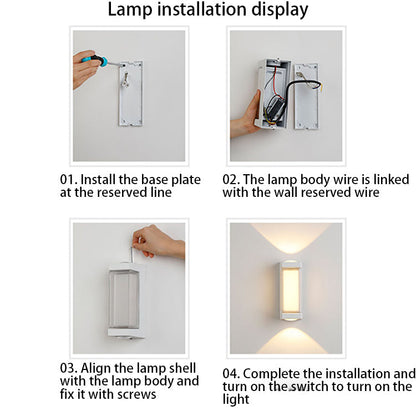 Lamp installation display

01. Install the base plate at the reserved line

02. The lamp body wire is linked with the wall reserved wire

03. Align the lamp shell with the lamp body and fix it with screws

04. Complete the installation and turn on the switch to turn on the light