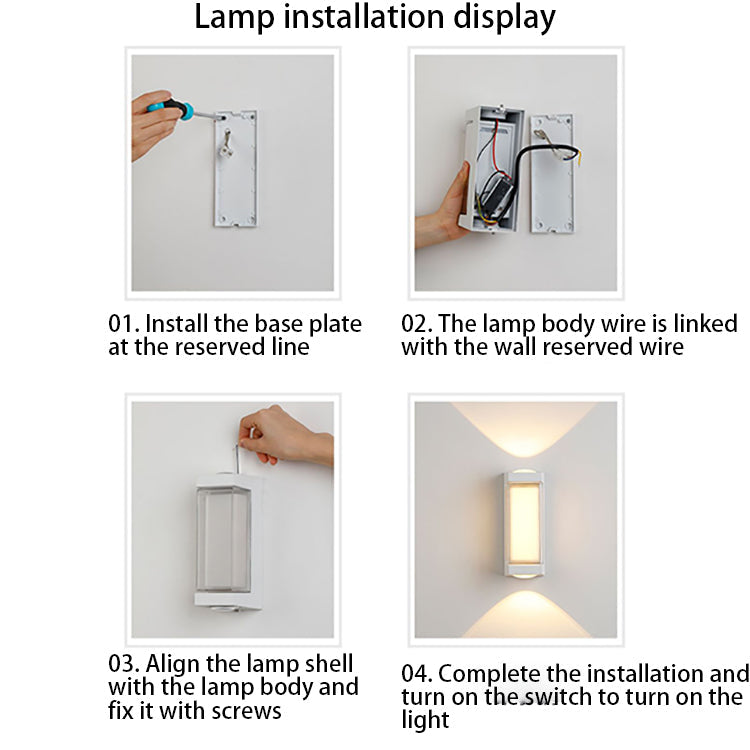 Lamp installation display

01. Install the base plate at the reserved line

02. The lamp body wire is linked with the wall reserved wire

03. Align the lamp shell with the lamp body and fix it with screws

04. Complete the installation and turn on the switch to turn on the light