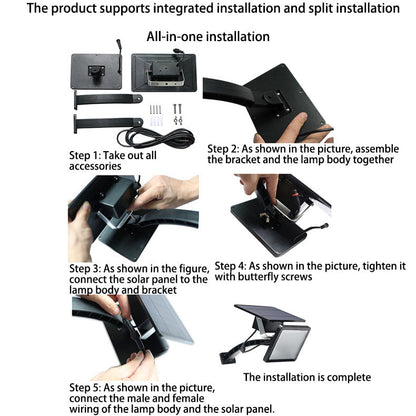 The product supports integrated installation and split installation

All-in-one installation

Step 1: Take out all accessories

Step 2: As shown in the picture, assemble the bracket and the lamp body together

Step 3: As shown in the figure, connect the solar panel to the lamp body and bracket

Step 4: As shown in the picture, tighten it with butterfly screws

Step 5: As shown in the picture, connect the male and female wiring of the lamp body and the solar panel.

The installation is complete