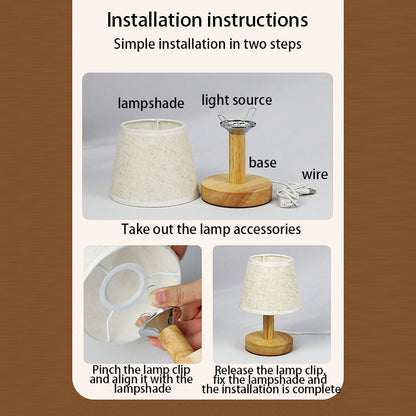 Installation instructions
Simple installation in two steps

lampshade
light source
base
wire

Take out the lamp accessories

Pinch the lamp clip and align it with the lampshade

Release the lamp clip, fix the lampshade and the installation is complete