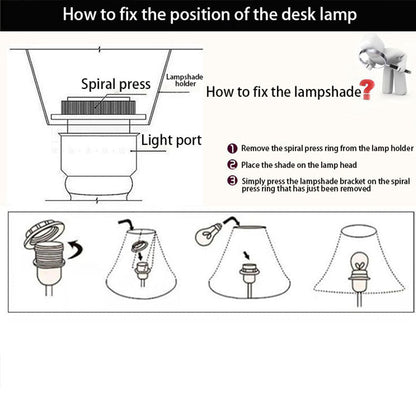 How to fix the position of the desk lamp

Spiral press

Lampshade holder

Light port

How to fix the lampshade?

1 Remove the spiral press ring from the lamp holder

2 Place the shade on the lamp head

3 Simply press the lampshade bracket on the spiral press ring that has just been removed