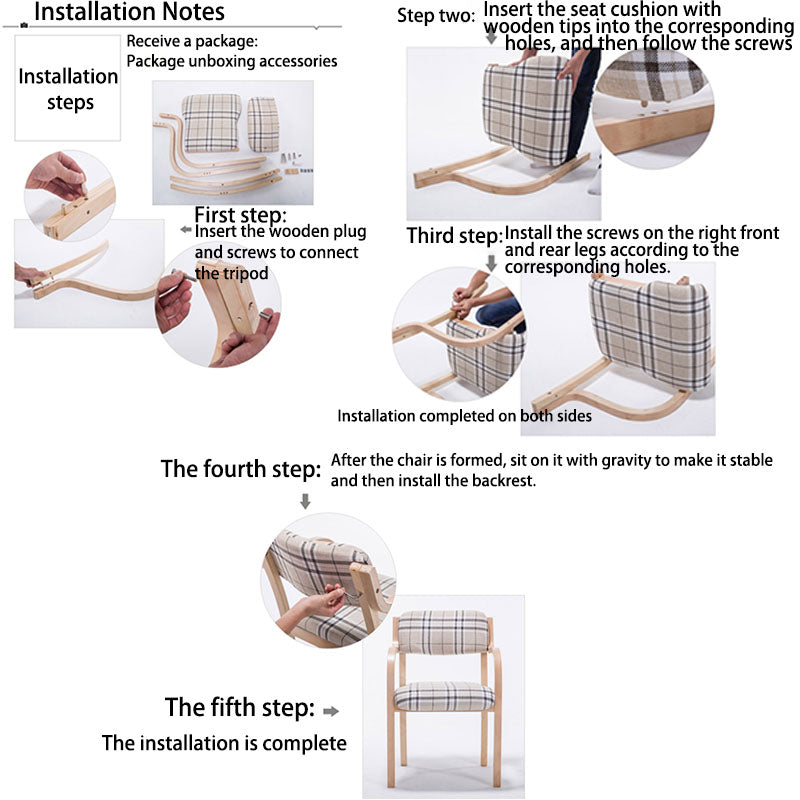 Installation Notes

Installation steps

Receive a package:
Package unboxing accessories

First step:
Insert the wooden plug and screws to connect the tripod

Step two: Insert the seat cushion with wooden tips into the corresponding holes, and then follow the screws

Third step: Install the screws on the right front and rear legs according to the corresponding holes.

Installation completed on both sides

The fourth step: After the chair is formed, sit on it with gravity to make it stable and then install the backrest.

The fifth step:
The installation is complete