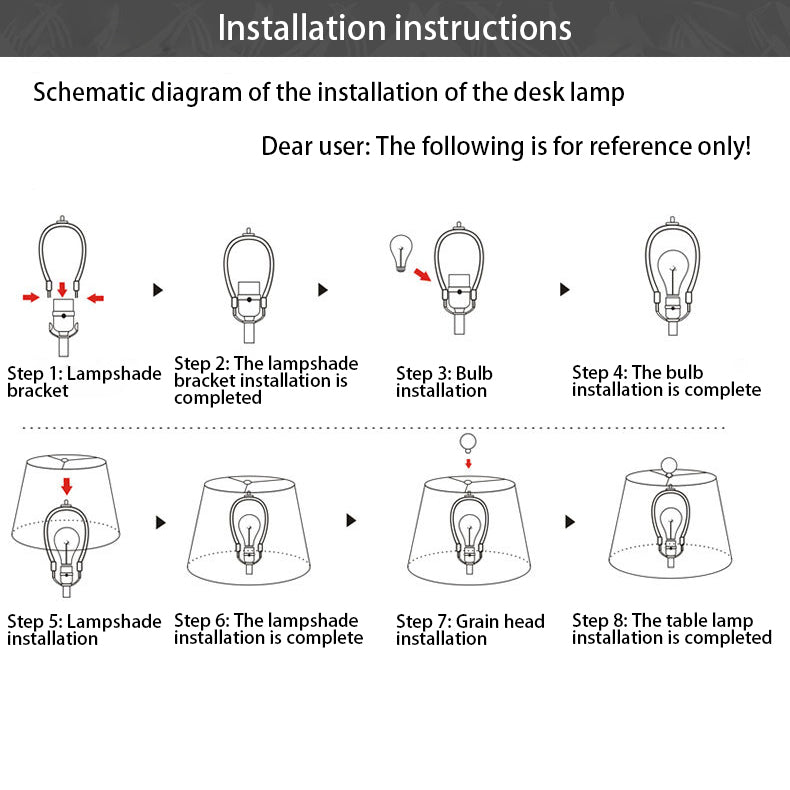 Installation instructions

Schematic diagram of the installation of the desk lamp

Dear user: The following is for reference only!

Step 1: Lampshade bracket

Step 2: The lampshade bracket installation is completed

Step 3: Bulb installation

Step 4: The bulb installation is complete

Step 5: Lampshade installation

Step 6: The lampshade installation is complete

Step 7: Grain head installation

Step 8: The table lamp installation is completed