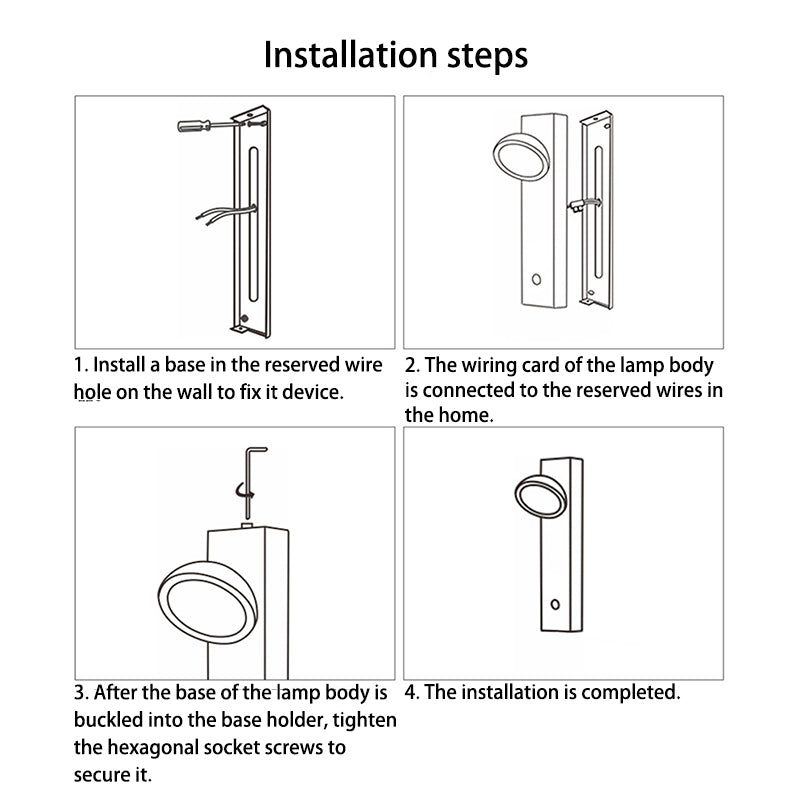 Installation steps

1. Install a base in the reserved wire hole on the wall to fix it device.

2. The wiring card of the lamp body is connected to the reserved wires in the home.

3. After the base of the lamp body is buckled into the base holder, tighten the hexagonal socket screws to secure it.

4. The installation is completed.