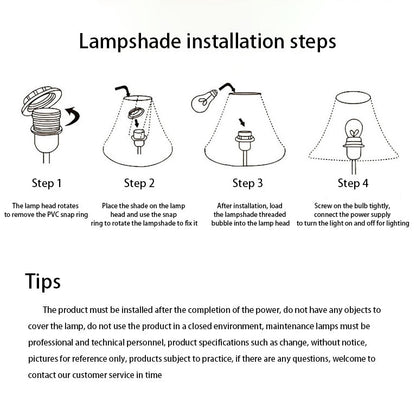 Lampshade installation steps

Step 1

The lamp head rotates to remove the PVC snap ring

Step 2

Place the shade on the lamp head and use the snap ring to rotate the lampshade to fix it

Step 3

After installation, load the lampshade threaded bubble into the lamp head

Step 4

Screw on the bulb tightly, connect the power supply to turn the light on and off for lighting

Tips

The product must be installed after the completion of the power, do not have any objects to cover the lamp, do not use the product in a closed environment, maintenance lamps must be professional and technical personnel, product specifications such as change, without notice, pictures for reference only, products subject to practice, if there are any questions, welcome to contact our customer service in time