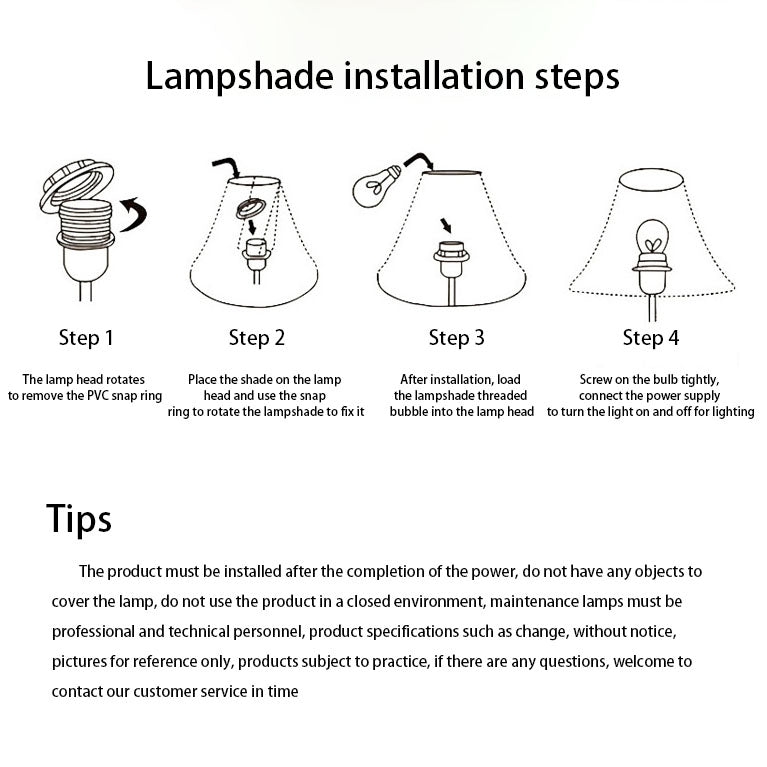 Lampshade installation steps

Step 1

The lamp head rotates to remove the PVC snap ring

Step 2

Place the shade on the lamp head and use the snap ring to rotate the lampshade to fix it

Step 3

After installation, load the lampshade threaded bubble into the lamp head

Step 4

Screw on the bulb tightly, connect the power supply to turn the light on and off for lighting

Tips

The product must be installed after the completion of the power, do not have any objects to cover the lamp, do not use the product in a closed environment, maintenance lamps must be professional and technical personnel, product specifications such as change, without notice, pictures for reference only, products subject to practice, if there are any questions, welcome to contact our customer service in time