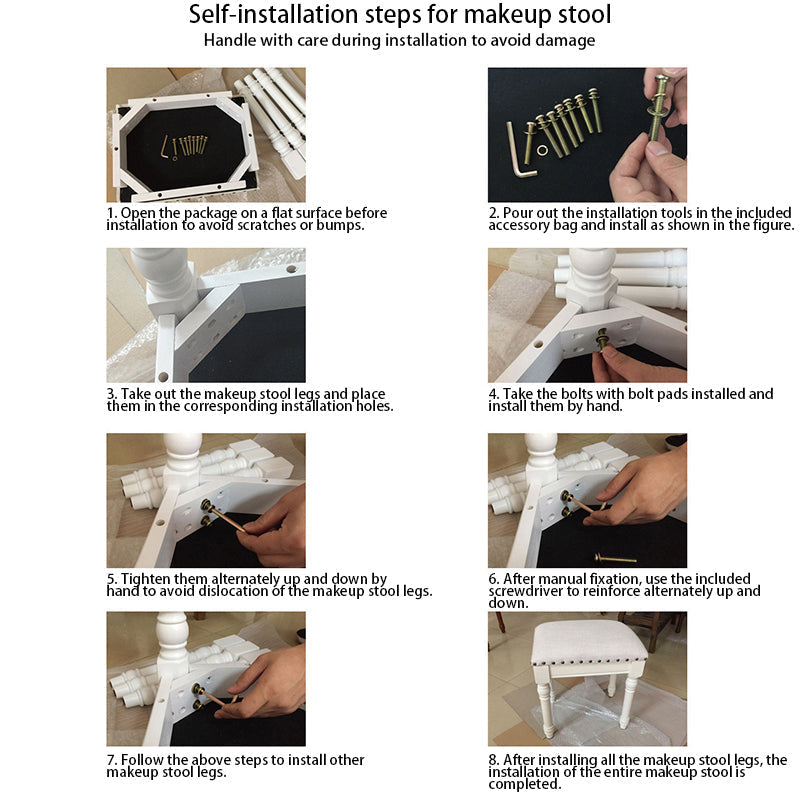 Self-installation steps for makeup stool
Handle with care during installation to avoid damage

1. Open the package on a flat surface before installation to avoid scratches or bumps.

2. Pour out the installation tools in the included accessory bag and install as shown in the figure.

3. Take out the makeup stool legs and place them in the corresponding installation holes.

4. Take the bolts with bolt pads installed and install them by hand.

5. Tighten them alternately up and down by hand to avoid dislocation of the makeup stool legs.

6. After manual fixation, use the included screwdriver to reinforce alternately up and down.

7. Follow the above steps to install other makeup stool legs.

8. After installing all the makeup stool legs, the installation of the entire makeup stool is completed.