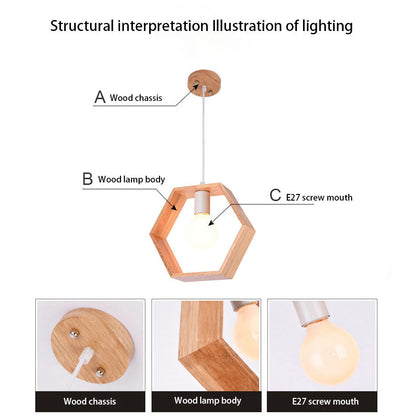 Structural interpretation Illustration of lighting

A Wood chassis

B Wood lamp body

C E27 screw mouth

Wood chassis

Wood lamp body

E27 screw mouth