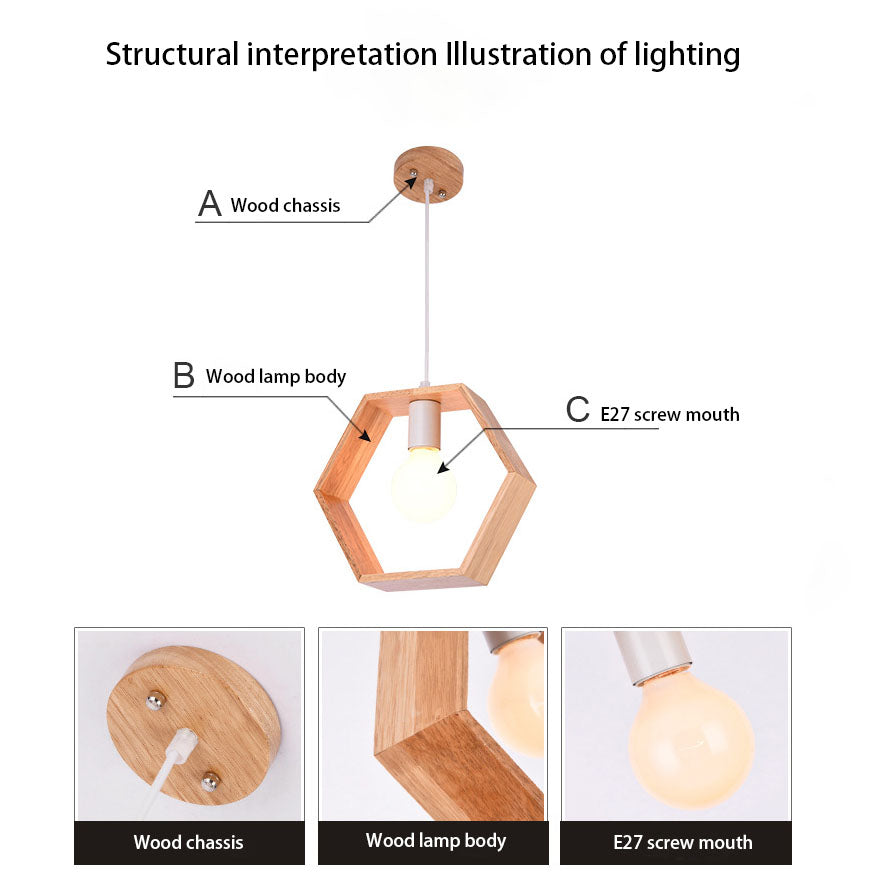 Structural interpretation Illustration of lighting

A Wood chassis

B Wood lamp body

C E27 screw mouth

Wood chassis

Wood lamp body

E27 screw mouth