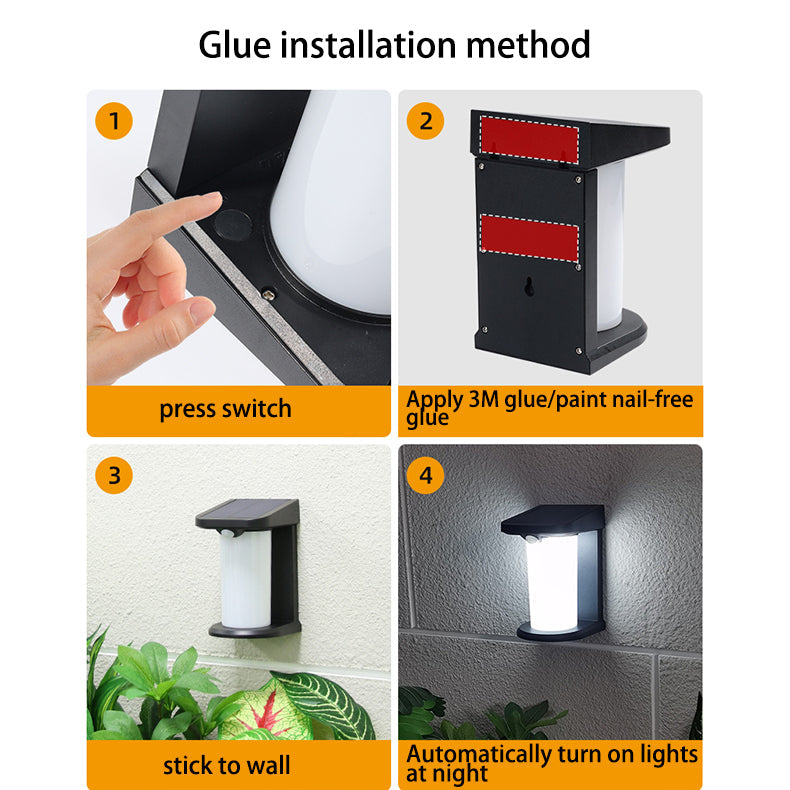 Glue installation method

1

press switch

2

Apply 3M glue/paint nail-free glue

3

stick to wall

4

Automatically turn on lights at night