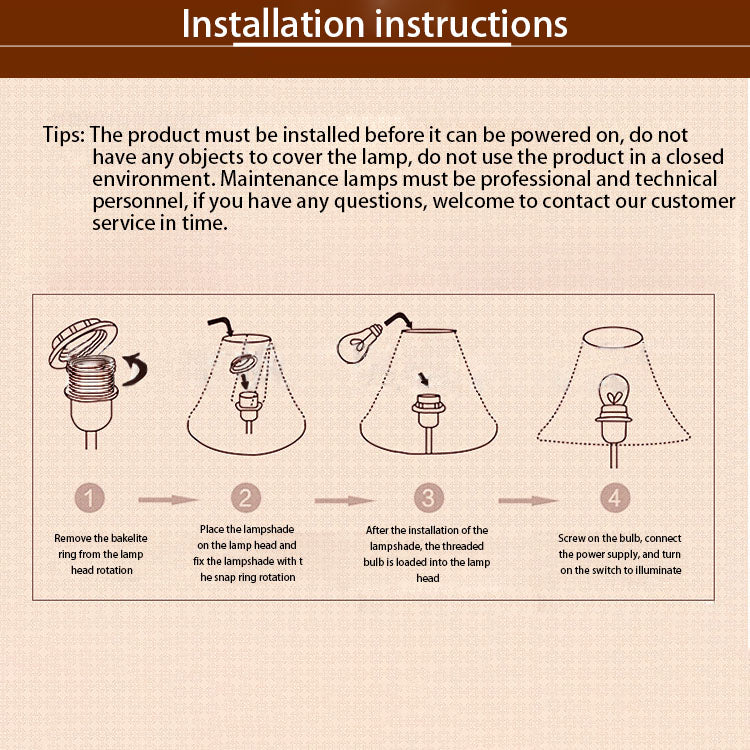 Installation instructions

Tips: The product must be installed before it can be powered on, do not have any objects to cover the lamp, do not use the product in a closed environment. Maintenance lamps must be professional and technical personnel, if you have any questions, welcome to contact our customer service in time.

1

Remove the bakelite ring from the lamp head rotation

2

Place the lampshade on the lamp head and fix the lampshade with t he snap ring rotation

3

After the installation of the lampshade, the threaded bulb is loaded into the lamp head

4

Screw on the bulb, connect the power supply, and turn on the switch to illuminate