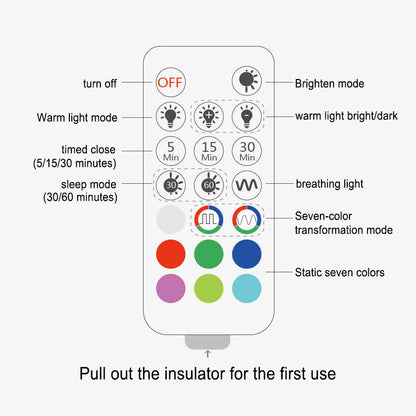 turn off
OFF
Brighten mode
Warm light mode
warm light bright/dark
timed close
(5/15/30 minutes)
5
Min
15
Min
30
Min
sleep mode
(30/60 minutes)
30
60
breathing light
Seven-color
transformation mode
Static seven colors
Pull out the insulator for the first use