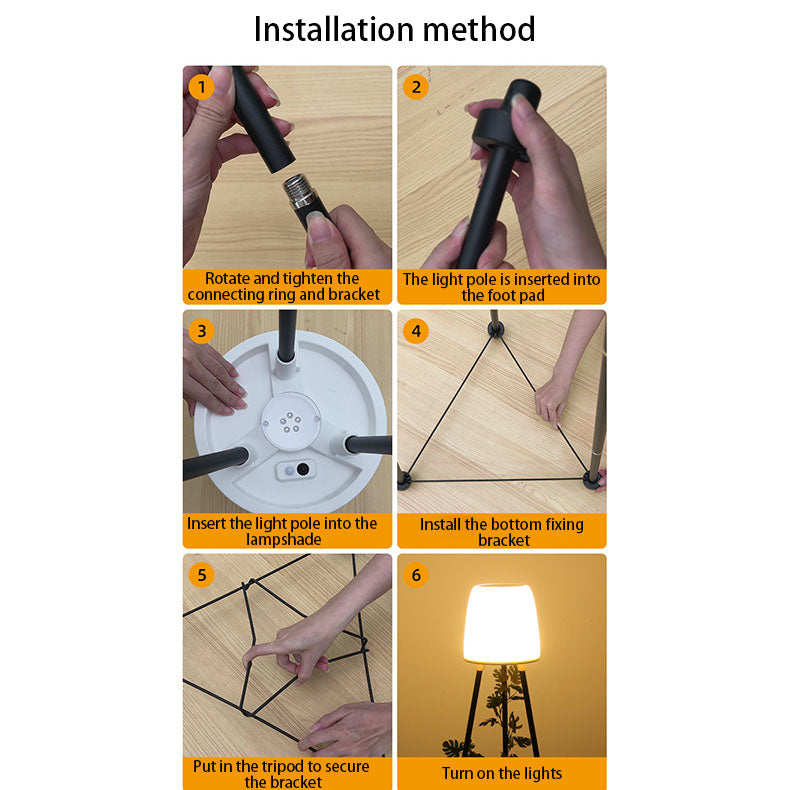 Installation method

1

Rotate and tighten the connecting ring and bracket

2

The light pole is inserted into the foot pad

3

Insert the light pole into the lampshade

4

Install the bottom fixing bracket

5

Put in the tripod to secure the bracket

6

Turn on the lights