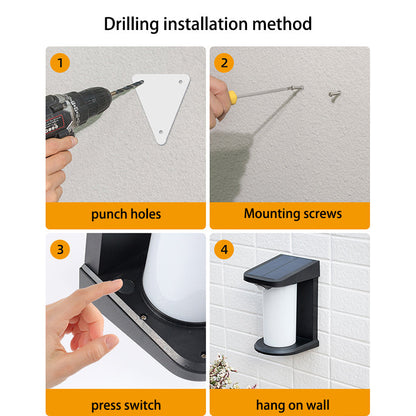 Drilling installation method

1

punch holes

2

Mounting screws

3

press switch

4

hang on wall