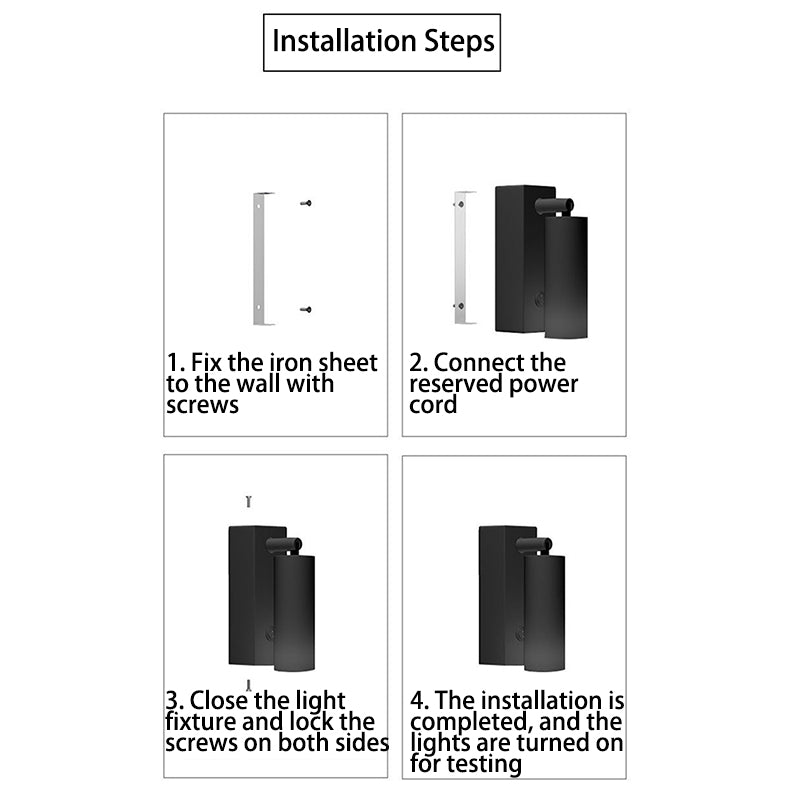 Installation Steps

1. Fix the iron sheet to the wall with screws

2. Connect the reserved power cord

3. Close the light fixture and lock the screws on both sides

4. The installation is completed, and the lights are turned on for testing