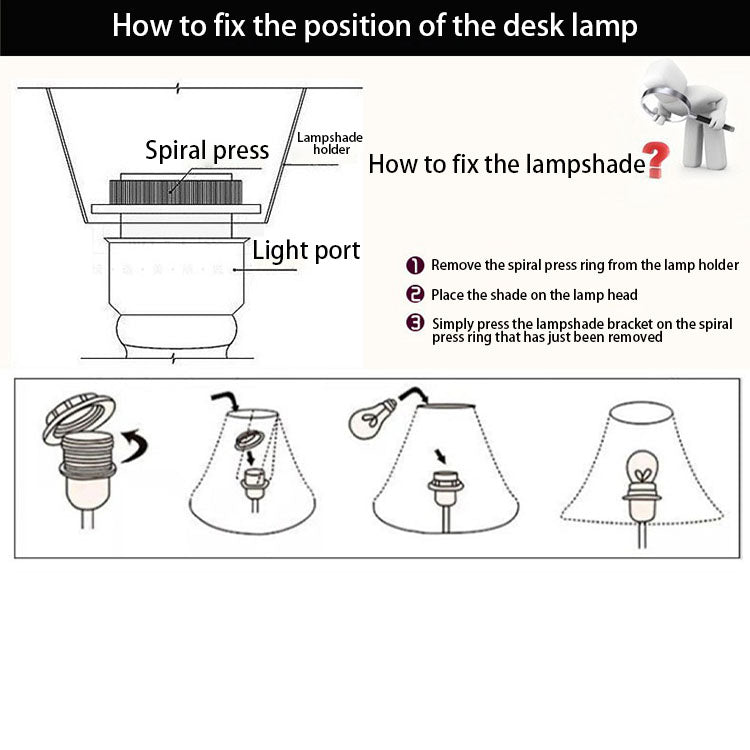 How to fix the position of the desk lamp

Spiral press

Lampshade holder

Light port

How to fix the lampshade?

1 Remove the spiral press ring from the lamp holder

2 Place the shade on the lamp head

3 Simply press the lampshade bracket on the spiral press ring that has just been removed