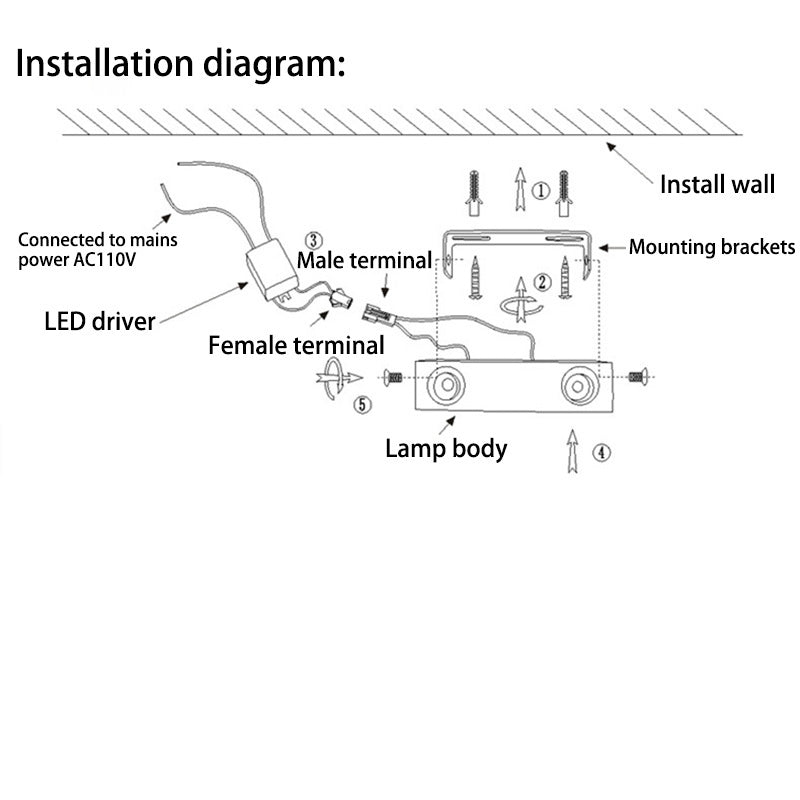 Installation diagram:

Install wall

①

Connected to mains power AC110V

③

Male terminal

Mounting brackets

②

LED driver

Female terminal

⑤

Lamp body

④