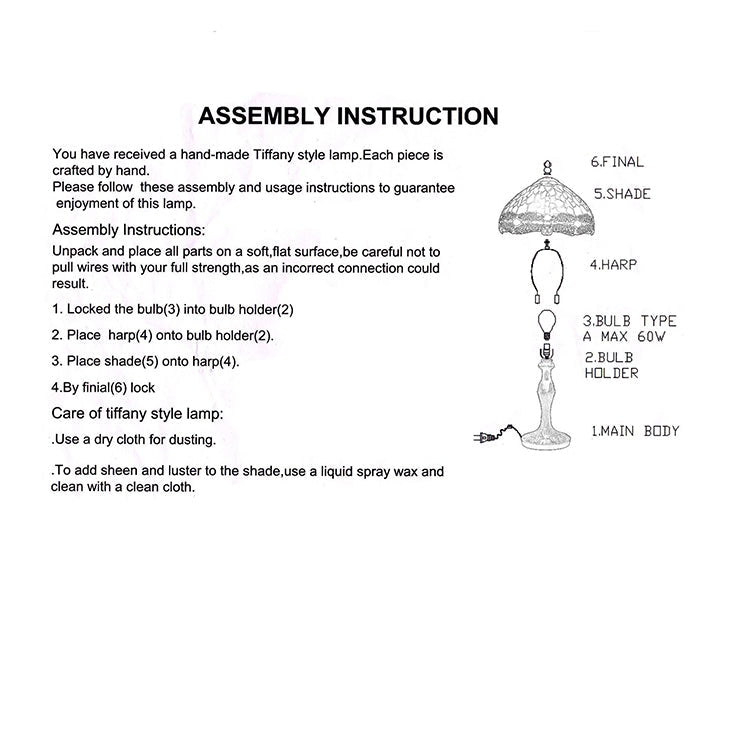 ASSEMBLY INSTRUCTION

You have received a hand-made Tiffany style lamp.Each piece is crafted by hand.
Please follow these assembly and usage instructions to guarantee enjoyment of this lamp.

Assembly Instructions:

Unpack and place all parts on a soft,flat surface,be careful not to pull wires with your full strength,as an incorrect connection could result.

1. Locked the bulb(3) into bulb holder(2)

2. Place harp(4) onto bulb holder(2).

3. Place shade(5) onto harp(4).

4.By finial(6) lock

Care of tiffany style lamp:

.Use a dry cloth for dusting.

.To add sheen and luster to the shade,use a liquid spray wax and clean with a clean cloth.

6.FINAL

5.SHADE

4.HARP

3.BULB TYPE A MAX 60W

2.BULB HOLDER

1.MAIN BODY