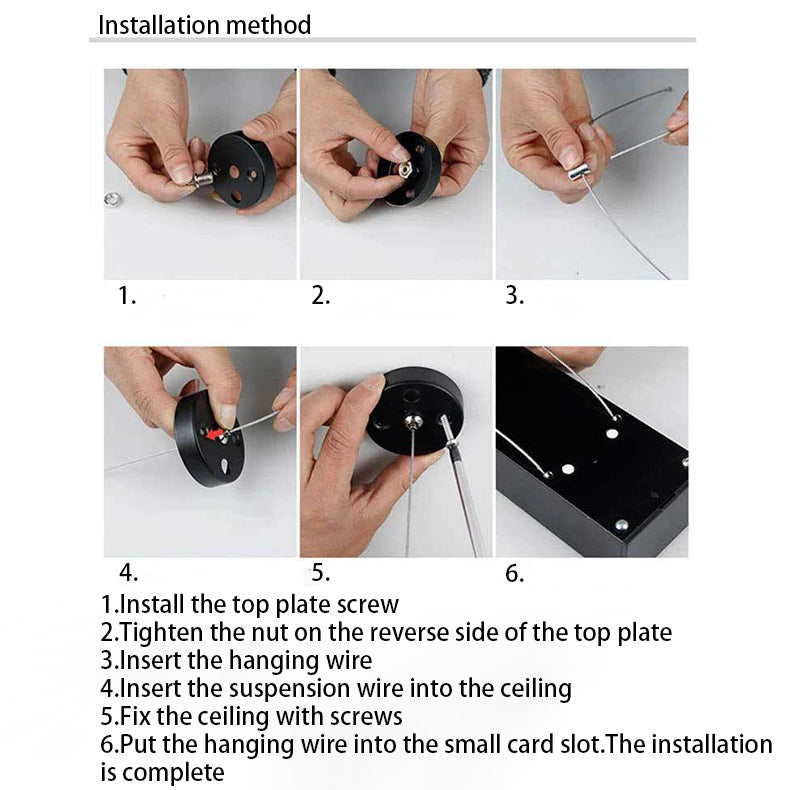 Installation method

1.

2.

3.

4.

5.

6.

1.Install the top plate screw
2.Tighten the nut on the reverse side of the top plate
3.Insert the hanging wire
4.Insert the suspension wire into the ceiling
5.Fix the ceiling with screws
6.Put the hanging wire into the small card slot.The installation is complete