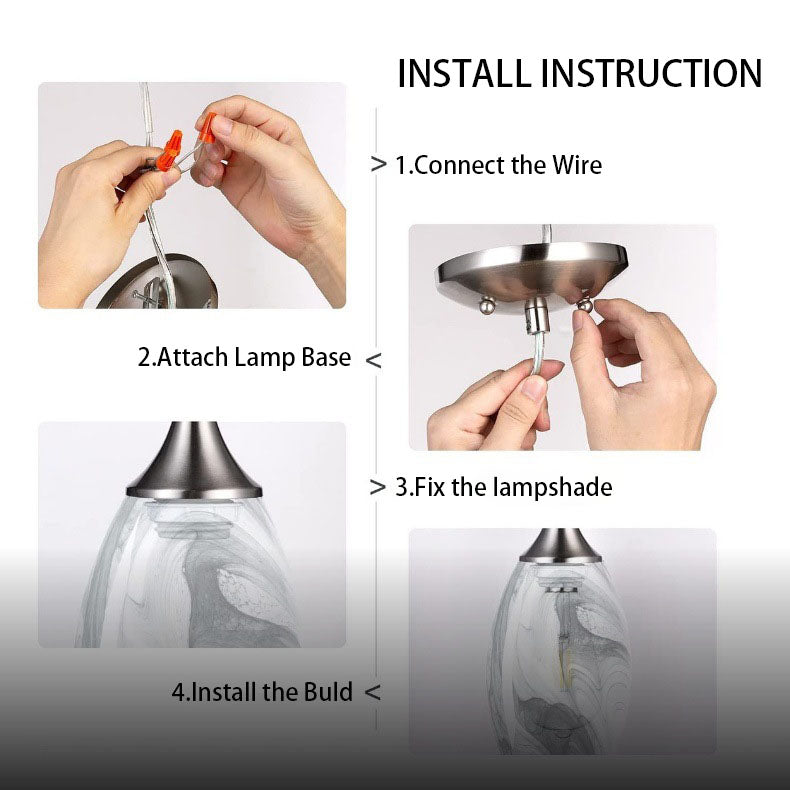 INSTALL INSTRUCTION

> 1.Connect the Wire

2.Attach Lamp Base <

> 3.Fix the lampshade

4.Install the Buld <