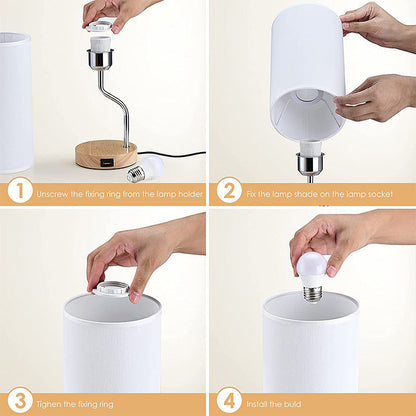 1 Unscrew the fixing ring from the lamp holder

2 Fix the lamp shade on the lamp socket

3 Tighen the fixing ring

4 Install the buld