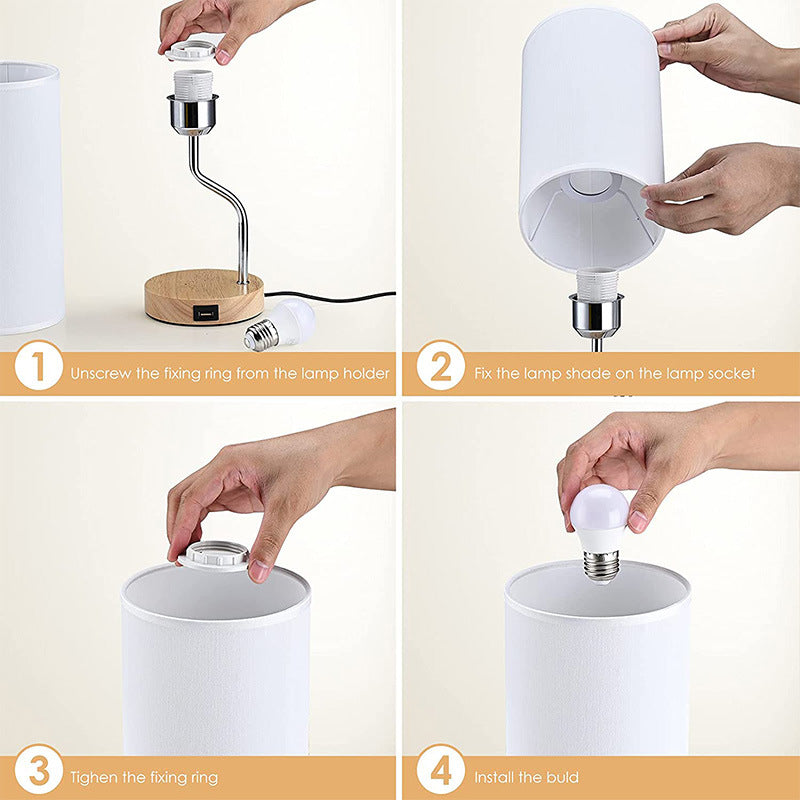 1 Unscrew the fixing ring from the lamp holder

2 Fix the lamp shade on the lamp socket

3 Tighen the fixing ring

4 Install the buld