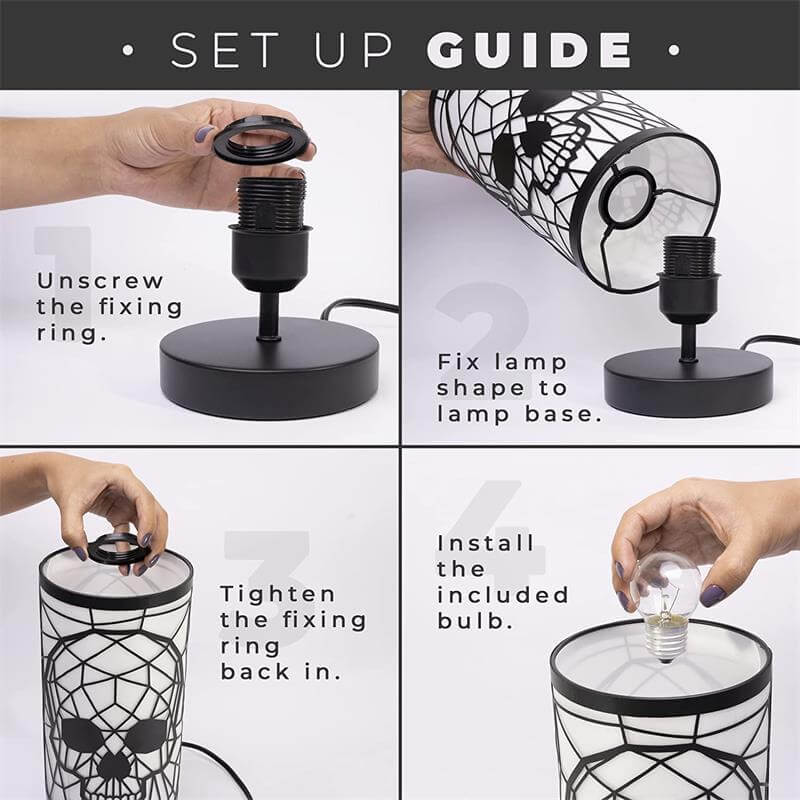 • SET UP GUIDE •

1
Unscrew the fixing ring.

2
Fix lamp shape to lamp base.

3
Tighten the fixing ring back in.

4
Install the included bulb.