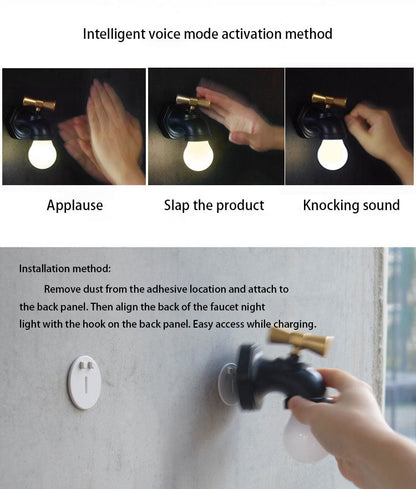 Intelligent voice mode activation method

Applause

Slap the product

Knocking sound

Installation method:

Remove dust from the adhesive location and attach to the back panel. Then align the back of the faucet night light with the hook on the back panel. Easy access while charging.